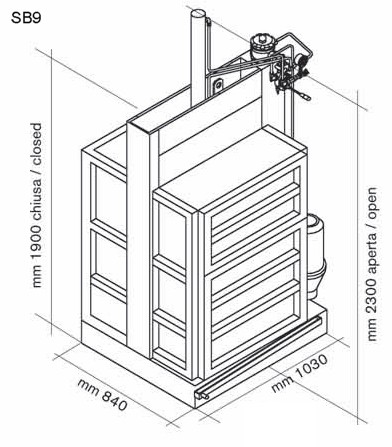 SB9

mm 1900 chiusa / closed

mm 2300 aperta / open

mm 840

mm 1030